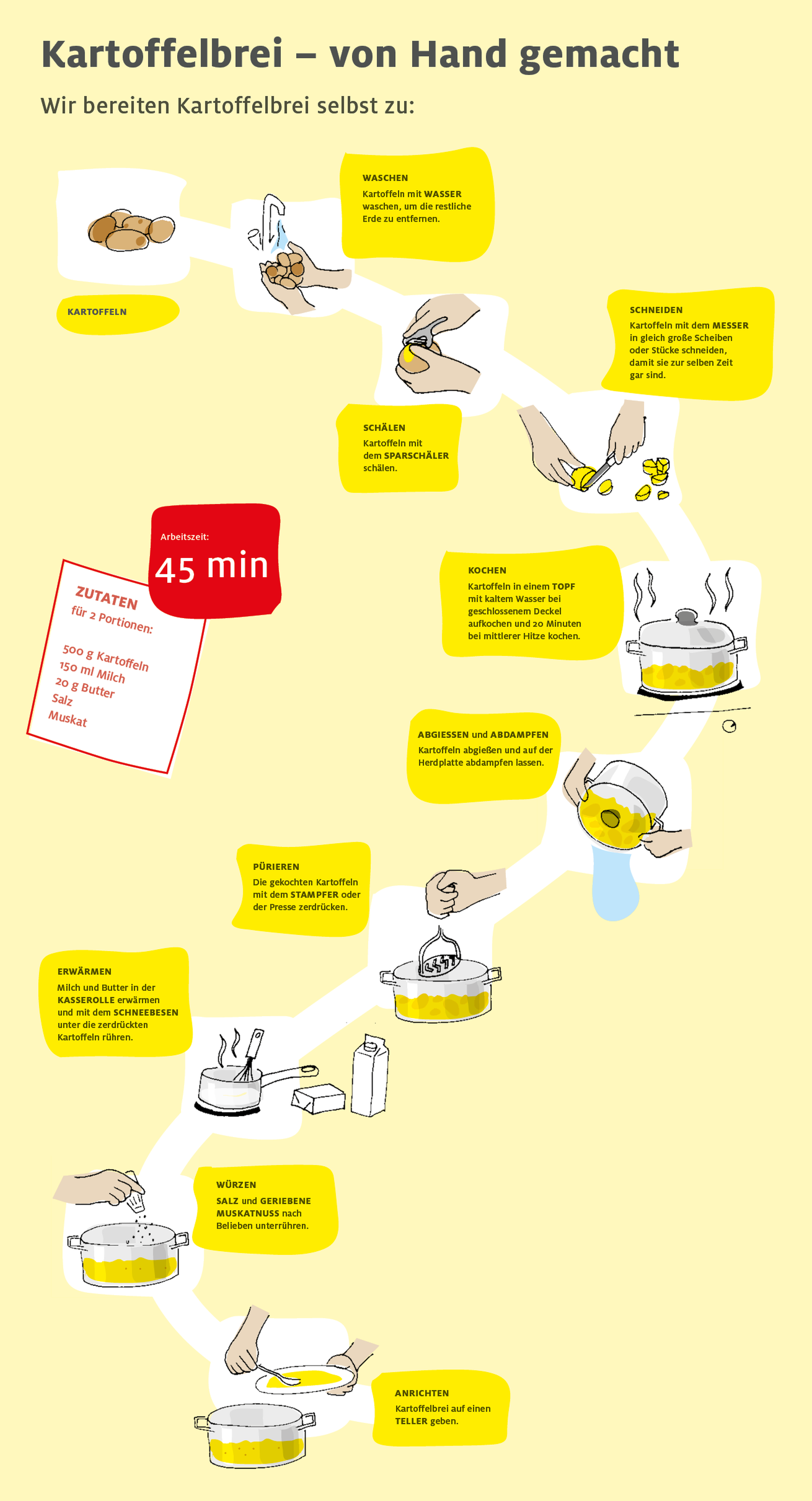 Kartoffelbrei – von Hand gemacht

Wir bereiten Kartoffelbrei selbst zu:

KARTOFFELN

WASCHEN
Kartoffeln mit WASSER waschen, um die restliche Erde zu entfernen.

SCHÄLEN
Kartoffeln mit dem SPARSCHÄLER schälen.

SCHNEIDEN
Kartoffeln mit dem MESSER in gleich große Scheiben oder Stücke schneiden, damit sie zur selben Zeit gar sind.

Arbeitszeit:
45 min

ZUTATEN
für 2 Portionen:

500 g Kartoffeln
150 ml Milch
20 g Butter
Salz
Muskat

KOCHEN
Kartoffeln in einem TOPF mit kaltem Wasser bei geschlossenem Deckel aufkochen und 20 Minuten bei mittlerer Hitze kochen.

ABGIESSEN und ABDAMPFEN
Kartoffeln abgießen und auf der Herdplatte abdampfen lassen.

PÜRIEREN
Die gekochten Kartoffeln mit dem STAMPFER oder der Presse zerdrücken.

ERWÄRMEN
Milch und Butter in der KASSEROLLE erwärmen und mit dem SCHNEEBESEN unter die zerdrückten Kartoffeln rühren.

WÜRZEN
SALZ und GERIEBENE MUSKATNUSS nach Belieben unterrühren.

ANRICHTEN
Kartoffelbrei auf einen TELLER geben.