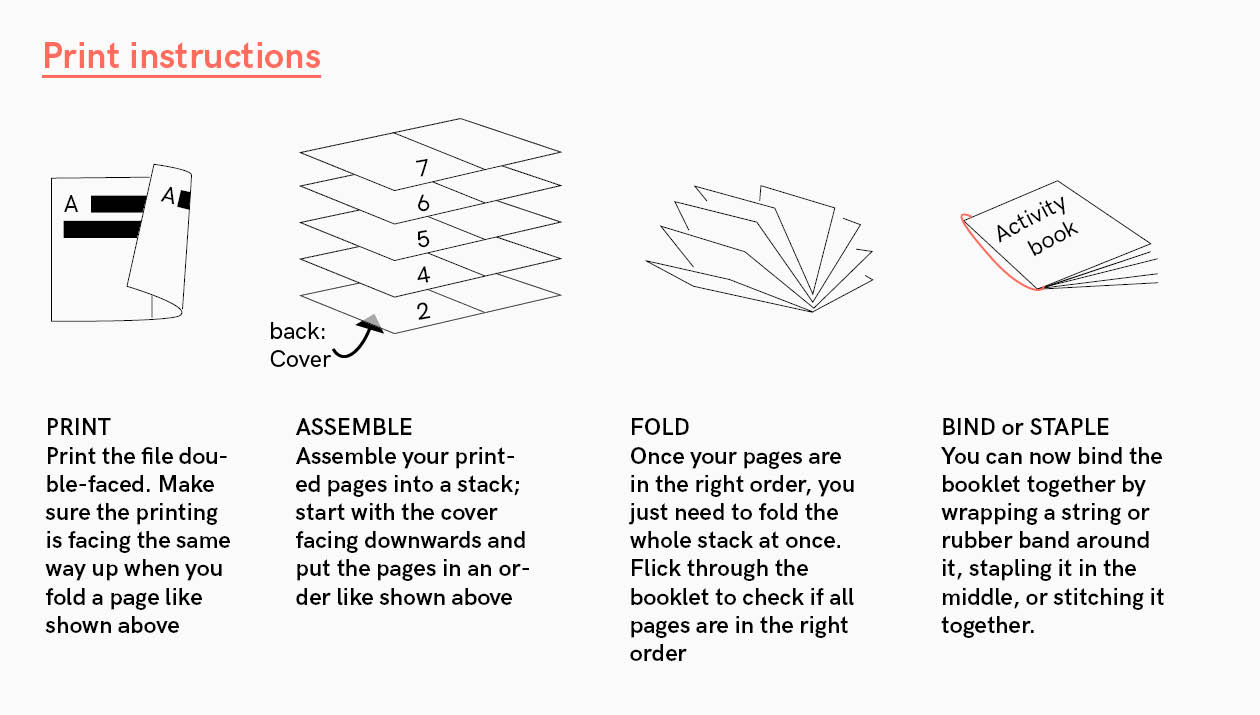 Print instructions

A
A

7
6
5
4
2
back:
Cover

Activity book

PRINT
Print the file double-faced. Make sure the printing is facing the same way up when you fold a page like shown above

ASSEMBLE
Assemble your printed pages into a stack; start with the cover facing downwards and put the pages in an order like shown above

FOLD
Once your pages are in the right order, you just need to fold the whole stack at once. Flick through the booklet to check if all pages are in the right order

BIND or STAPLE
You can now bind the booklet together by wrapping a string or rubber band around it, stapling it in the middle, or stitching it together.